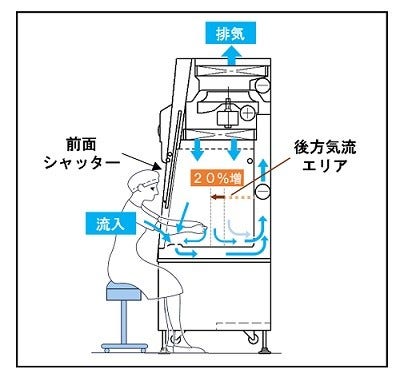 排気

前面
シャッター

後方気流
エリア

２０%増

流入