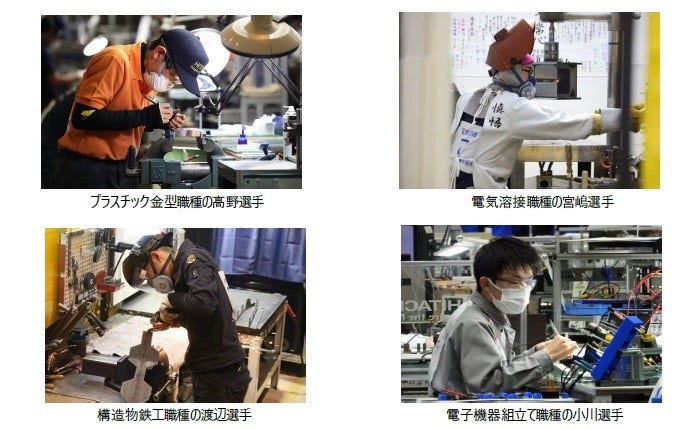 プラスチック金型職種の高野選手

電気溶接職種の宮嶋選手

構造物鉄工職種の渡辺選手

電子機器組立て職種の小川選手