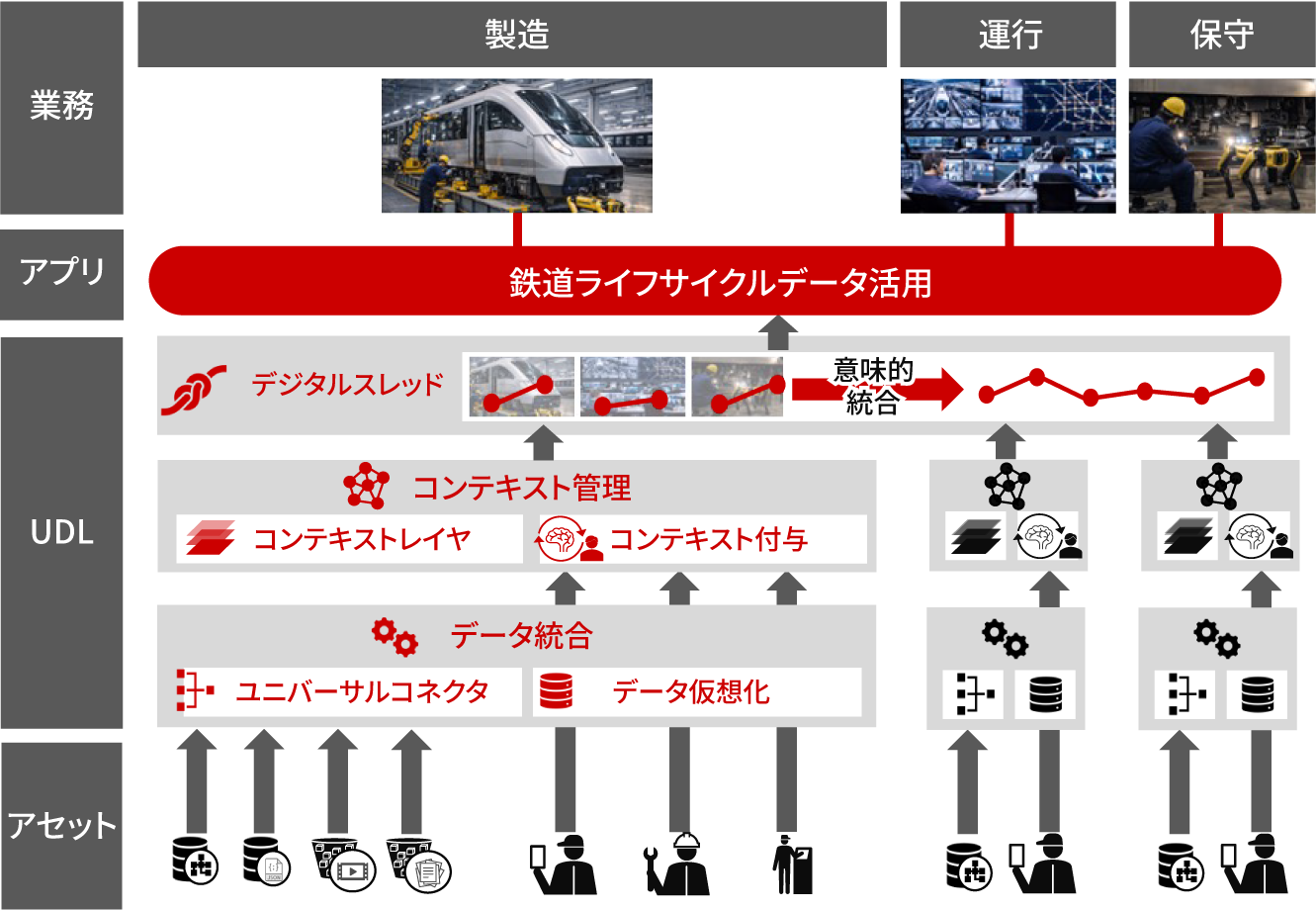 業務

製造

運行

保守

アプリ

鉄道ライフサイクルデータ活用

UDL

デジタルスレッド

意味的統合

コンテキスト管理

コンテキストレイヤ

コンテキスト付与

データ統合

ユニバーサルコネクタ

データ仮想化

アセット