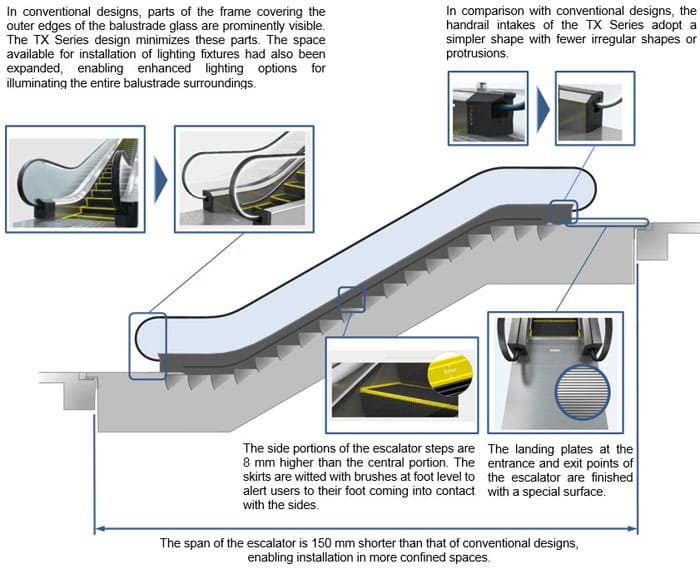 In conventional designs, parts of the frame covering the outer edges of the balustrade glass are prominently visible. The TX Series design minimizes these parts. The space available for installation of lighting fixtures had also been expanded, enabling enhanced lighting options for illuminating the entire balustrade surroundings.

In comparison with conventional designs, the handrail intakes of the TX Series adopt a simpler shape with fewer irregular shapes or protrusions.

The side portions of the escalator steps are 8 mm higher than the central portion. The skirts are witted with brushes at foot level to alert users to their foot coming into contact with the sides.

The landing plates at the entrance and exit points of the escalator are finished with a special surface.

The span of the escalator is 150 mm shorter than that of conventional designs, enabling installation in more confined spaces.