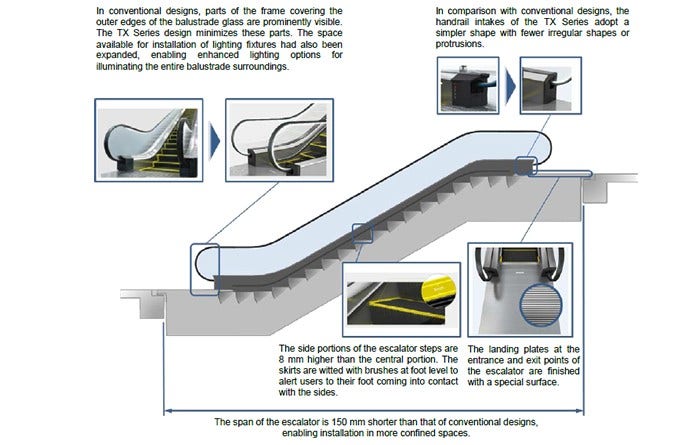 In conventional designs, parts of the frame covering the outer edges of the balustrade glass are prominently visible. The TX Series design minimizes these parts. The space available for installation of lighting fixtures had also been expanded, enabling enhanced lighting options for illuminating the entire balustrade surroundings.

In comparison with conventional designs, the handrail intakes of the TX Series adopt a simpler shape with fewer irregular shapes or protrusions.

The side portions of the escalator steps are 8 mm higher than the central portion. The skirts are witted with brushes at foot level to alert users to their foot coming into contact with the sides.

The landing plates at the entrance and exit points of the escalator are finished with a special surface.

The span of the escalator is 150 mm shorter than that of conventional designs, enabling installation in more confined spaces.