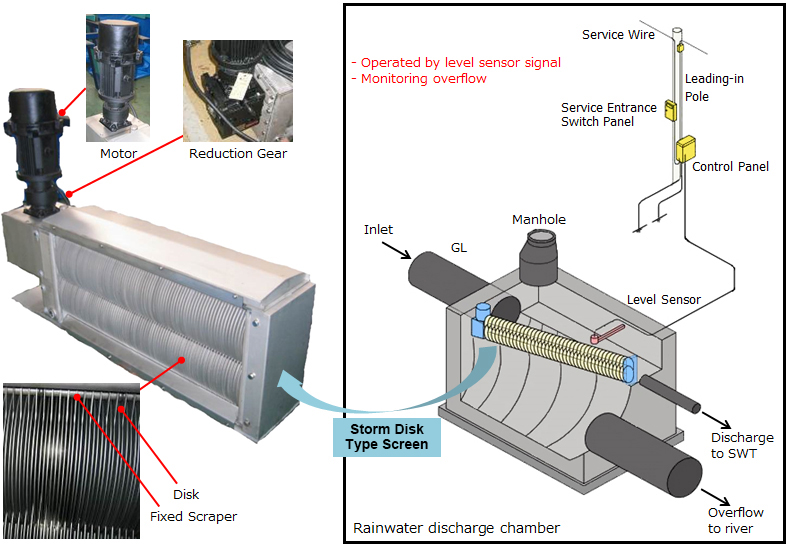 Motor

Reduction Gear

Disk

Fixed Scraper

Storm Disk Type Screen

- Operated by level sensor signal
- Monitoring overflow

Service Wire

Leading-in Pole

Service Entrance Switch Panel

Control Panel

Inlet

GL

Manhole

Level Sensor

Discharge to SWT

Overflow to river

Rainwater discharge chamber