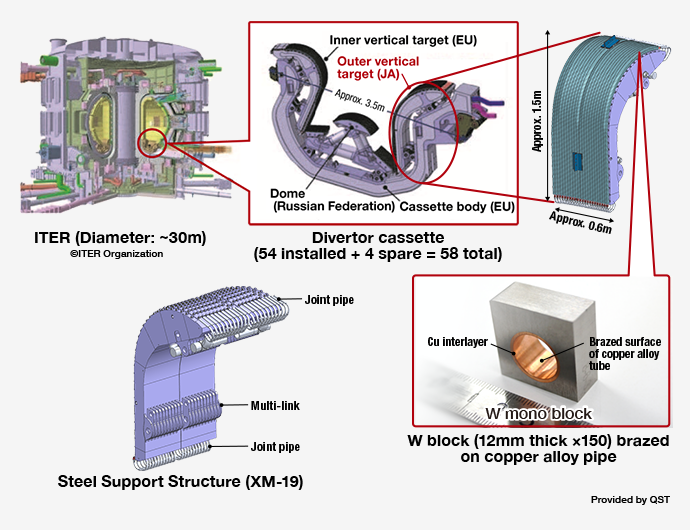 Inner vertical target (EU)

Outer vertical target (JA)

Approx. 3.5m

Dome (Russian Federation)

Cassette body (EU)

Approx. 1.5m

Approx. 0.6m

ITER (Diameter: ~30m)
©ITER Organization

Divertor cassette
(54 installed + 4 spare = 58 total)

Joint pipe

Multi-link

Joint pipe

Steel Support Structure (XM-19)

Cu interlayer

Brazed surface of copper alloy tube

W mono block

W block (12mm thick ×150) brazed on copper alloy pipe

Provided by QST