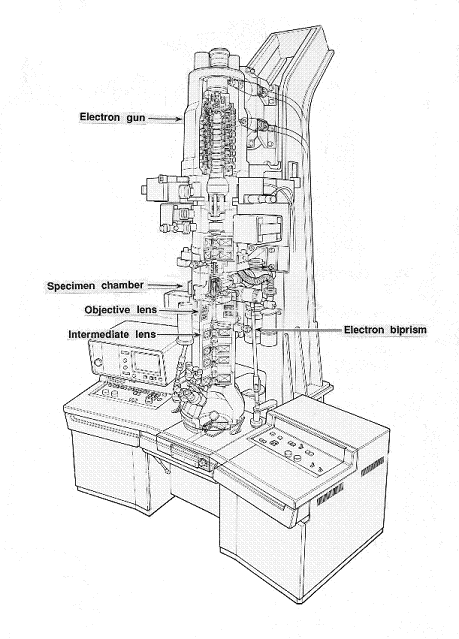 Electron gun

Specimen chamber

Objective lens

Intermediate lens

Electron biprism