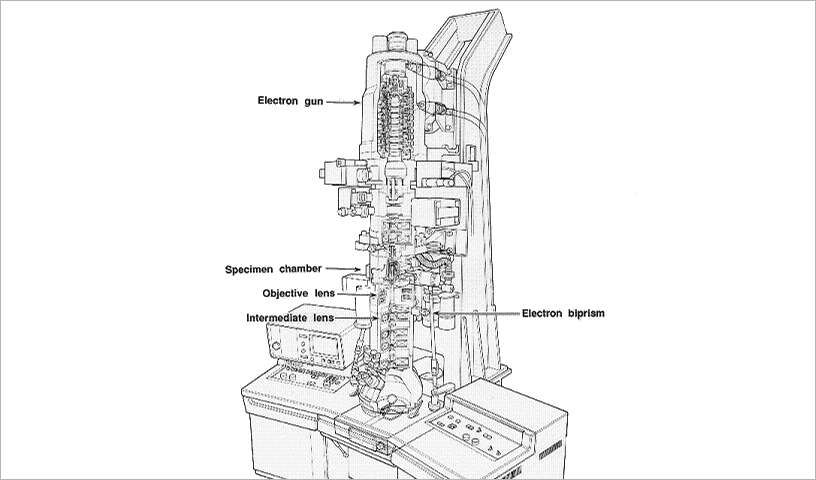 Electron gun

Specimen chamber

Objective lens

Intermediate lens

Electron biprism