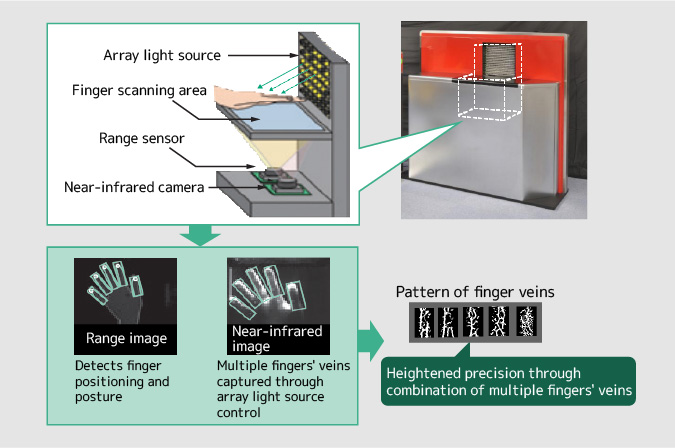 Array light source

Finger scanning area

Range sensor

Near-infrared camera

Range image

Detects finger positioning and posture

Near-infrared image

Multiple fingers' veins captured through array light source control

Pattern of finger veins

Heightened precision through combination of multiple fingers' veins